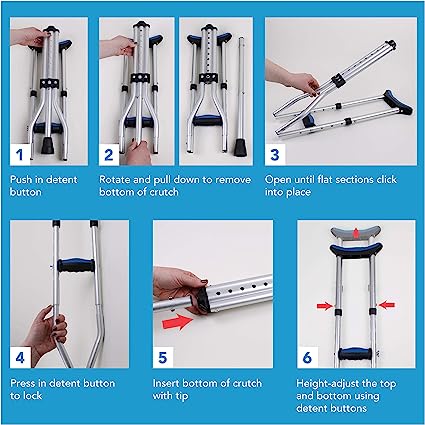 1

Push in detent button

2

Rotate and pull down to remove bottom of crutch

3

Open until flat sections click into place

4

Press in detent button to lock

5

Insert bottom of crutch with tip

6

Height-adjust the top and bottom using detent buttons